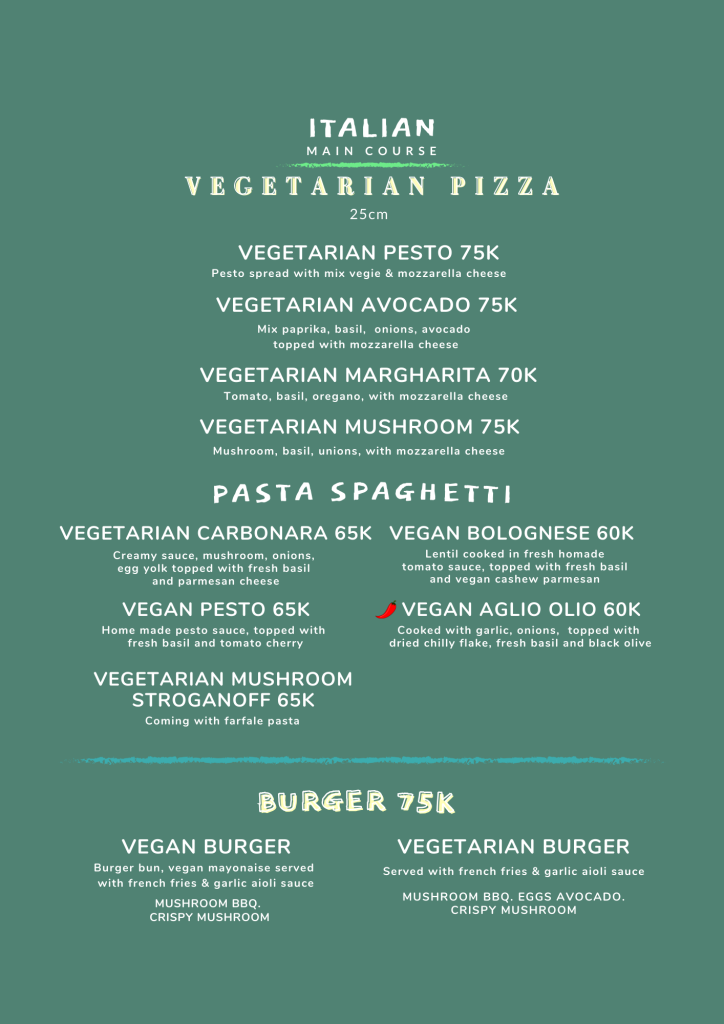 ITALIAN
MAIN COURSE

VEGETARIAN PIZZA
25cm

VEGETARIAN PESTO 75K
Pesto spread with mix vegie & mozzarella cheese

VEGETARIAN AVOCADO 75K
Mix paprika, basil, onions, avocado topped with mozzarella cheese

VEGETARIAN MARGHARITA 70K
Tomato, basil, oregano, with mozzarella cheese

VEGETARIAN MUSHROOM 75K
Mushroom, basil, unions, with mozzarella cheese

PASTA SPAGHETTI

VEGETARIAN CARBONARA 65K
Creamy sauce, mushroom, onions, egg yolk topped with fresh basil and parmesan cheese

VEGAN PESTO 65K
Home made pesto sauce, topped with fresh basil and tomato cherry

VEGETARIAN MUSHROOM STROGANOFF 65K
Coming with farfale pasta

VEGAN BOLOGNESE 60K
Lentil cooked in fresh homade tomato sauce, topped with fresh basil and vegan cashew parmesan

VEGAN AGLIO OLIO 60K
Cooked with garlic, onions, topped with dried chilly flake, fresh basil and black olive

BURGER 75K

VEGAN BURGER
Burger bun, vegan mayonaise served with french fries & garlic aioli sauce
MUSHROOM BBQ.
CRISPY MUSHROOM

VEGETARIAN BURGER
Served with french fries & garlic aioli sauce
MUSHROOM BBQ. EGGS AVOCADO.
CRISPY MUSHROOM